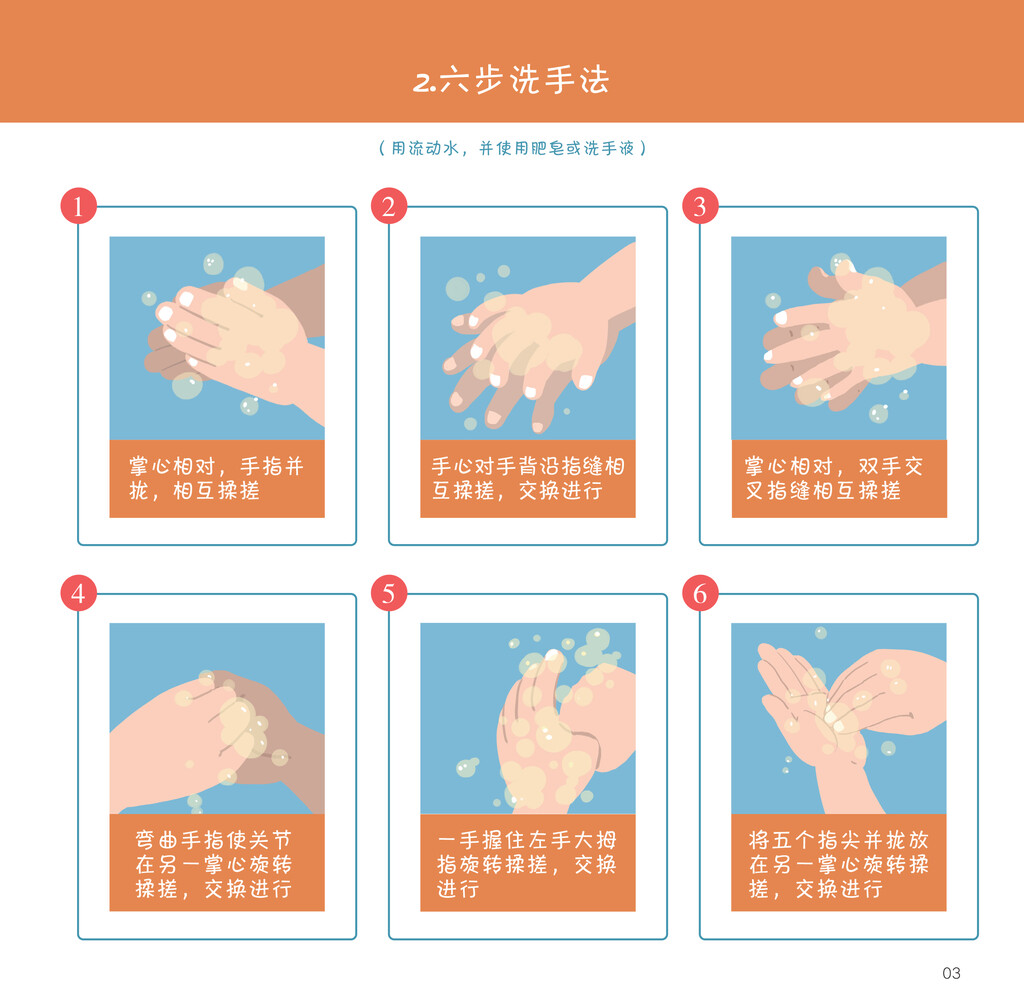 2.六步洗手法

（用流动水，并使用肥皂或洗手液）

1
掌心相对，手指并拢，相互揉搓

2
手心对手背沿指缝相互揉搓，交换进行

3
掌心相对，双手交叉指缝相互揉搓

4
弯曲手指使关节在另一掌心旋转揉搓，交换进行

5
一手握住左手大拇指旋转揉搓，交换进行

6
将五个指尖并拢放在另一掌心旋转揉搓，交换进行

03