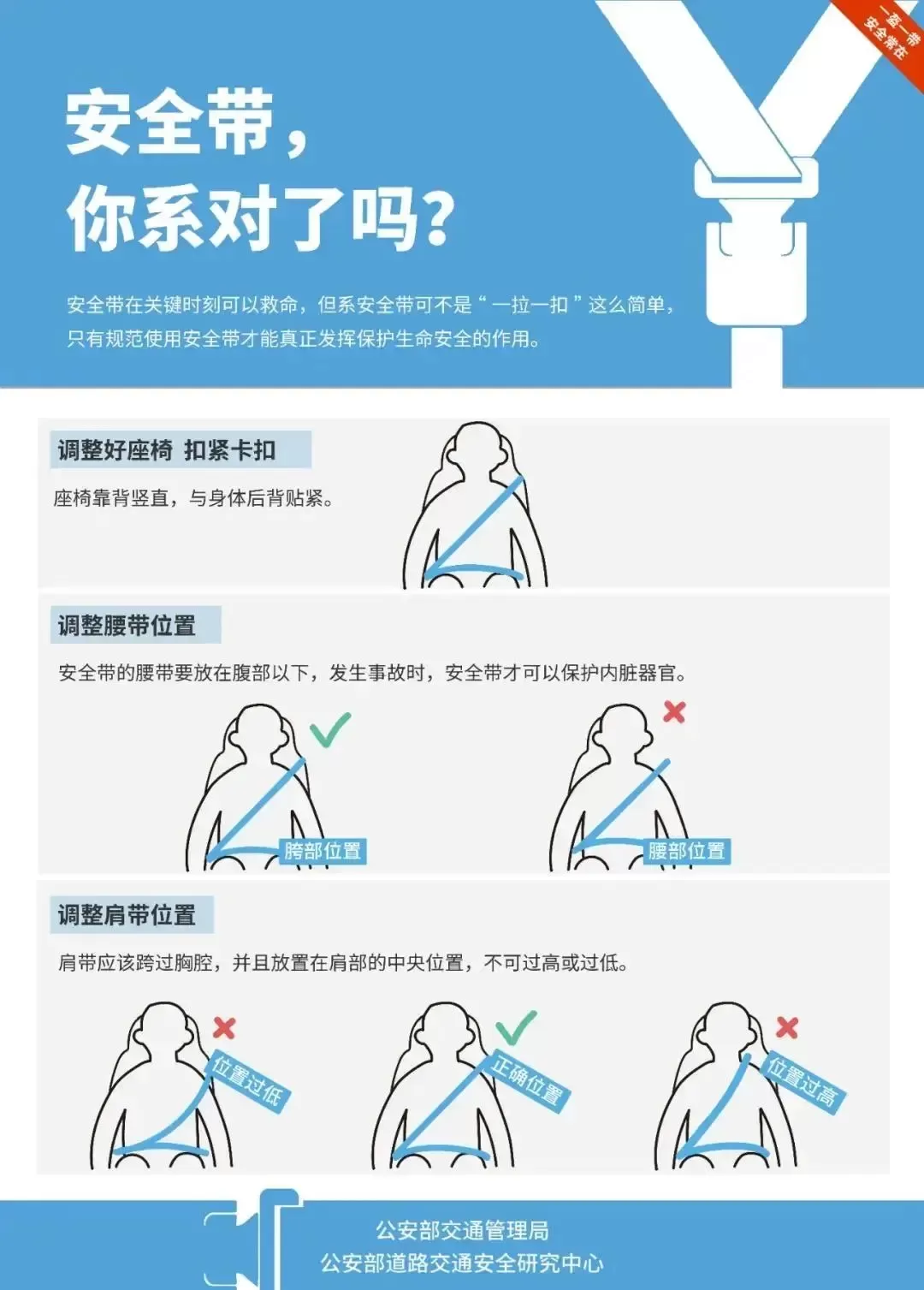 一盔一带
安全常在

安全带，
你系对了吗？

安全带在关键时刻可以救命，但系安全带可不是“一拉一扣”这么简单，只有规范使用安全带才能真正发挥保护生命安全的作用。

调整好座椅 扣紧卡扣

座椅靠背竖直，与身体后背贴紧。

调整腰带位置

安全带的腰带要放在腹部以下，发生事故时，安全带才可以保护内脏器官。

胯部位置

腰部位置

调整肩带位置

肩带应该跨过胸腔，并且放置在肩部的中央位置，不可过高或过低。

位置过低

正确位置

位置过高

公安部交通管理局
公安部道路交通安全研究中心