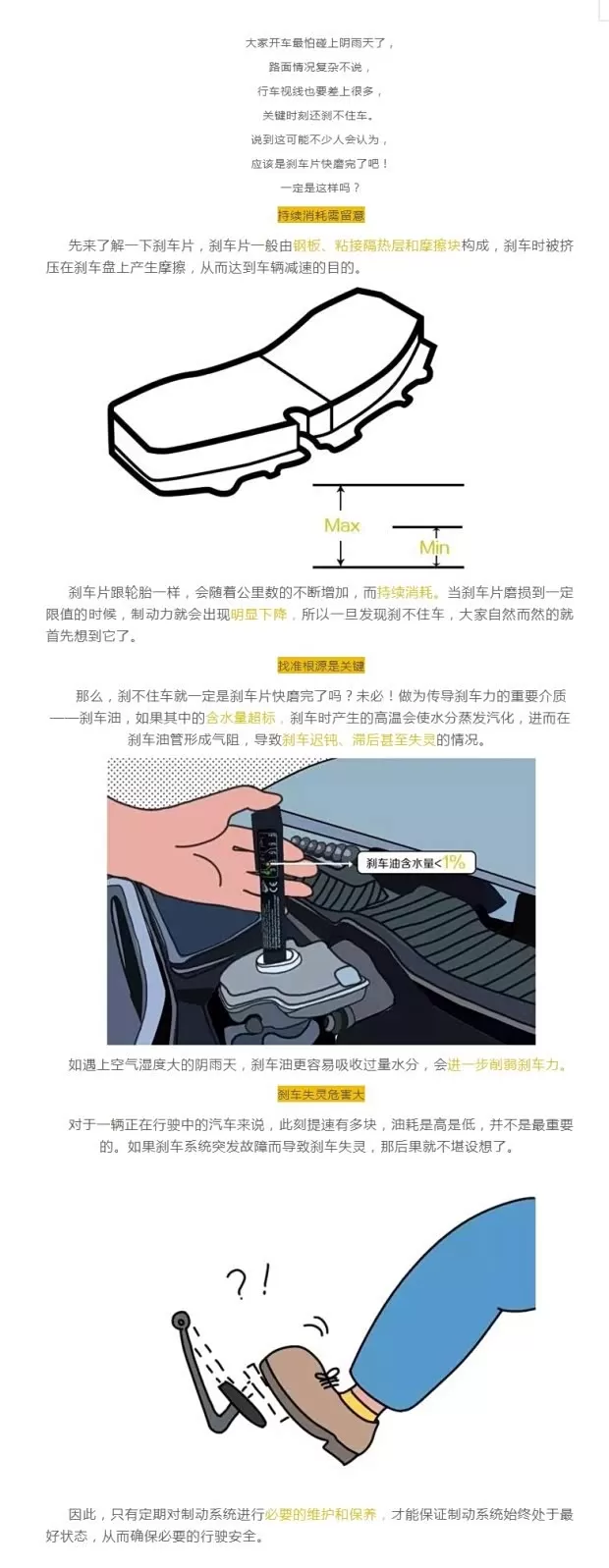 大家开车最怕碰上阴雨天了，

路面情况复杂不说，

行车视线也要差上很多，

关键时刻还刹不住车。

说到这可能不少人会认为，

应该是刹车片快磨完了吧！

一定是这样吗？

持续消耗需留意

先来了解一下刹车片，刹车片一般由钢板、粘接隔热层和摩擦块构成，刹车时被挤压在刹车盘上产生摩擦，从而达到车辆减速的目的。

Max

Min

刹车片跟轮胎一样，会随着公里数的不断增加，而持续消耗。当刹车片磨损到一定限值的时候，制动力就会出现明显下降，所以一旦发现刹不住车，大家自然而然的就首先想到它了。

找准根源是关键

那么，刹不住车就一定是刹车片快磨完了吗？未必！做为传导刹车力的重要介质——刹车油，如果其中的含水量超标，刹车时产生的高温会使水分蒸发汽化，进而在刹车油管形成气阻，导致刹车迟钝、滞后甚至失灵的情况。

刹车油含水量<1%

如遇上空气湿度大的阴雨天，刹车油更容易吸收过量水分，会进一步削弱刹车力。

刹车失灵危害大

对于一辆正在行驶中的汽车来说，此刻提速有多块，油耗是高是低，并不是最重要的。如果刹车系统突发故障而导致刹车失灵，那后果就不堪设想了。

? !

因此，只有定期对制动系统进行必要的维护和保养，才能保证制动系统始终处于最好状态，从而确保必要的行驶安全。