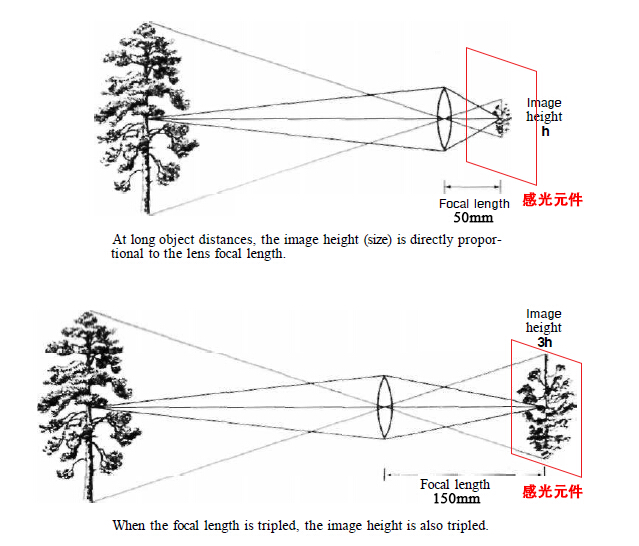 Image height
h

Focal length
50mm

感光元件

At long object distances, the image height (size) is directly proportional to the lens focal length.

Image height
3h

Focal length
150mm

感光元件

When the focal length is tripled, the image height is also tripled.