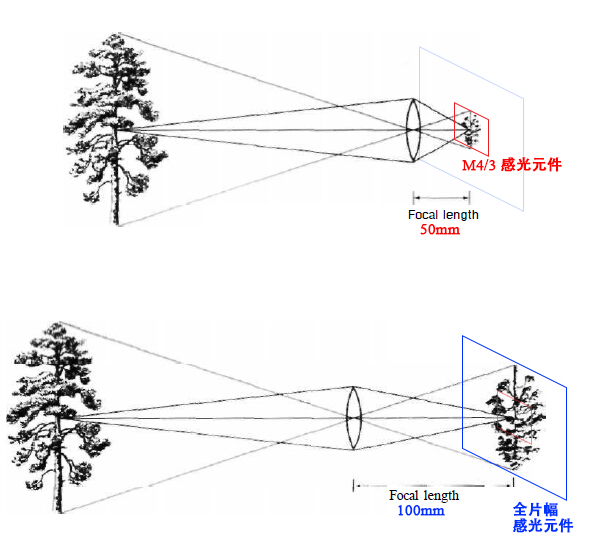 M4/3 感光元件

Focal length
50mm

Focal length
100mm

全片幅
感光元件